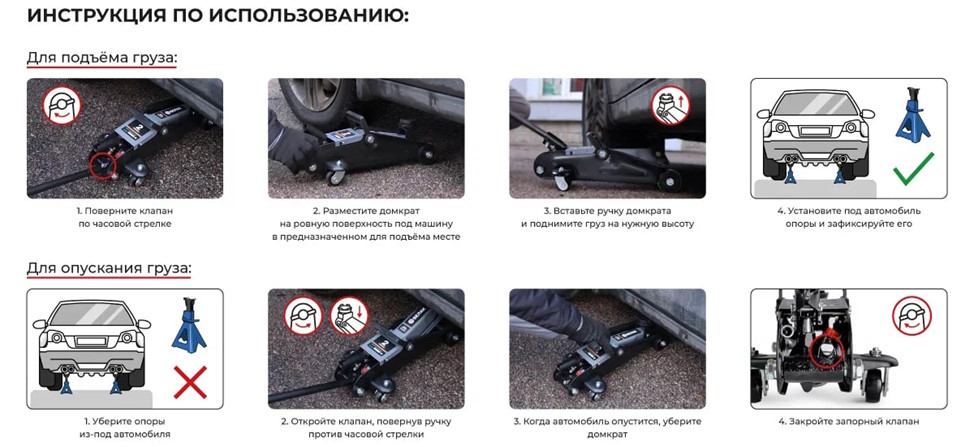 ИНСТРУКЦИЯ ПО ИСПОЛЬЗОВАНИЮ:

Для подъёма груза:

1. Поверните клапан по часовой стрелке

2. Разместите домкрат на ровную поверхность под машину в предназначенном для подъёма месте

3. Вставьте ручку домкрата и поднимите груз на нужную высоту

4. Установите под автомобиль опоры и зафиксируйте его

Для опускания груза:

1. Уберите опоры из-под автомобиля

2. Откройте клапан, повернув ручку против часовой стрелки

3. Когда автомобиль опустится, уберите домкрат

4. Закройте запорный клапан