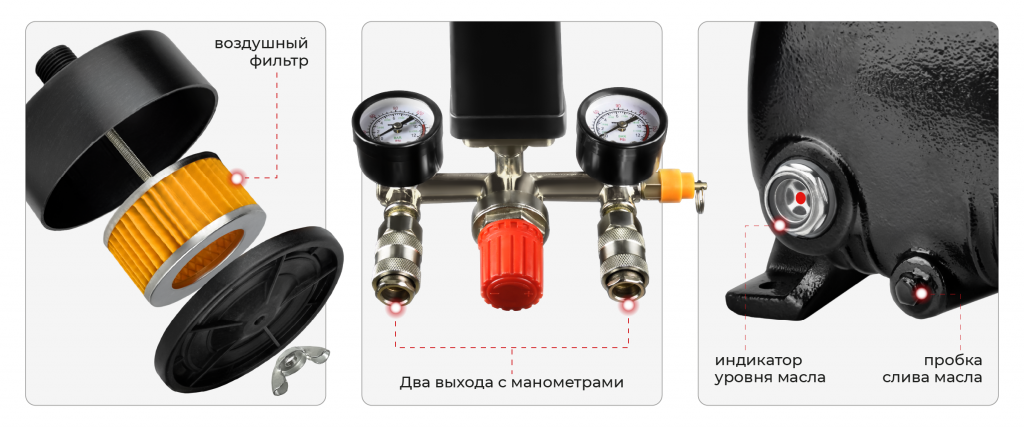 воздушный фильтр

Два выхода с манометрами

индикатор уровня масла

пробка слива масла